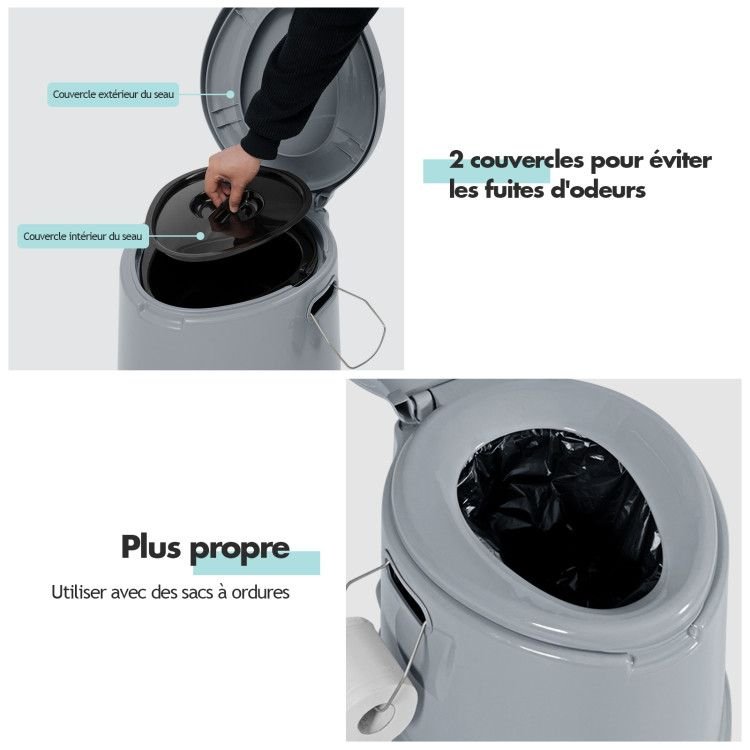 Couvercle extérieur du seau

Couvercle intérieur du seau

2 couvercles pour éviter les fuites d'odeurs

Plus propre

Utiliser avec des sacs à ordures